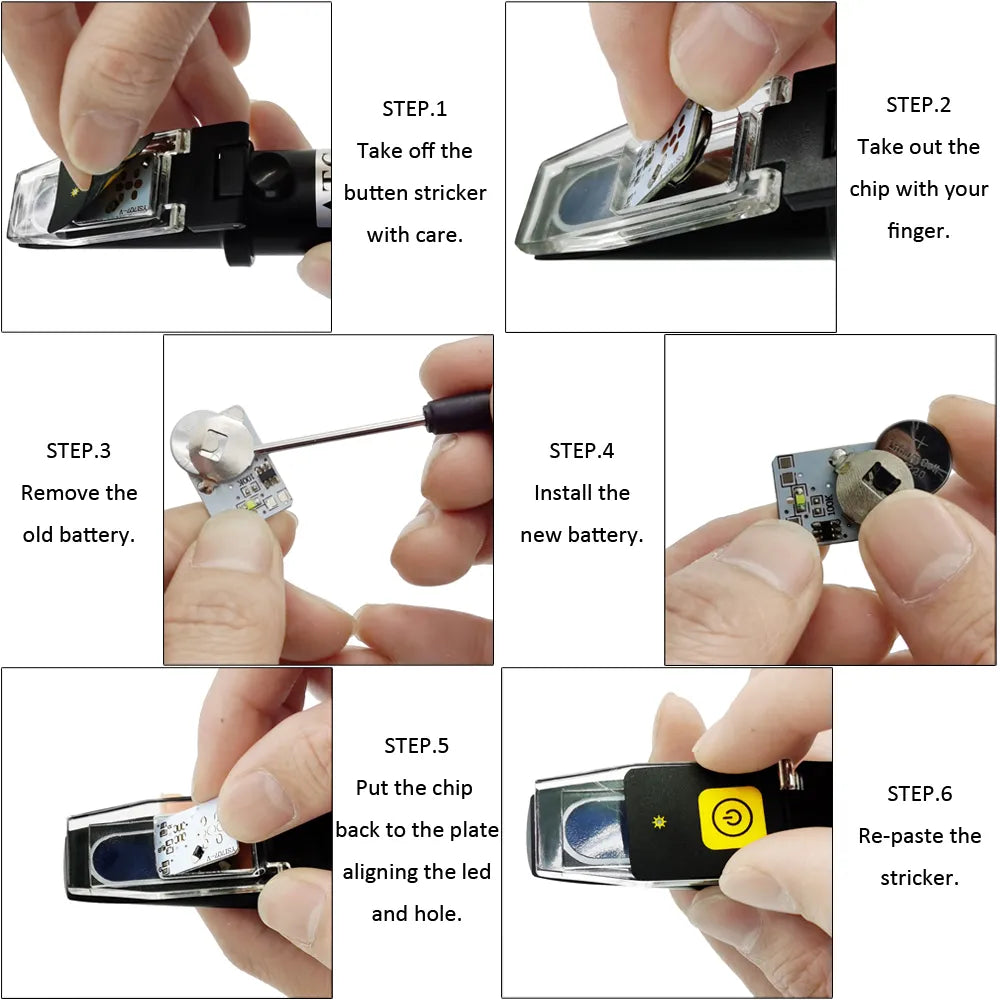 STEP.1
Take off the butten stricker with care.

STEP.2
Take out the chip with your finger.

STEP.3
Remove the old battery.

STEP.4
Install the new battery.

STEP.5
Put the chip back to the plate aligning the led and hole.

STEP.6
Re-paste the stricker.